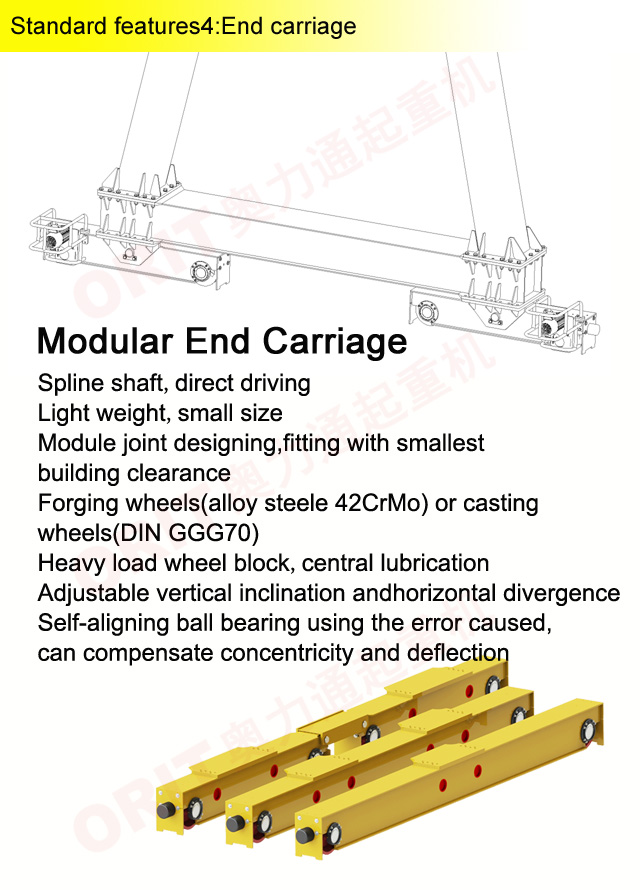 Standard features4:End carriage

ORIT 奥力通起重机

Modular End Carriage

Spline shaft, direct driving
Light weight, small size
Module joint designing,fitting with smallest building clearance
Forging wheels(alloy steele 42CrMo) or casting wheels(DIN GGG70)
Heavy load wheel block, central lubrication
Adjustable vertical inclination andhorizontal divergence
Self-aligning ball bearing using the error caused, can compensate concentricity and deflection

ORIT 奥力通起重机